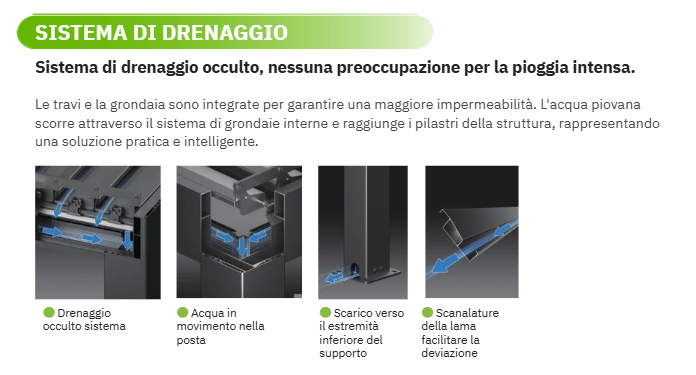 SISTEMA DI DRENAGGIO

Sistema di drenaggio occulto, nessuna preoccupazione per la pioggia intensa.

Le travi e la grondaia sono integrate per garantire una maggiore impermeabilità. L'acqua piovana scorre attraverso il sistema di grondaie interne e raggiunge i pilastri della struttura, rappresentando una soluzione pratica e intelligente.

Drenaggio occulto sistema

Acqua in movimento nella posta

Scarico verso il estremità inferiore del supporto

Scanalature della lama facilitare la deviazione